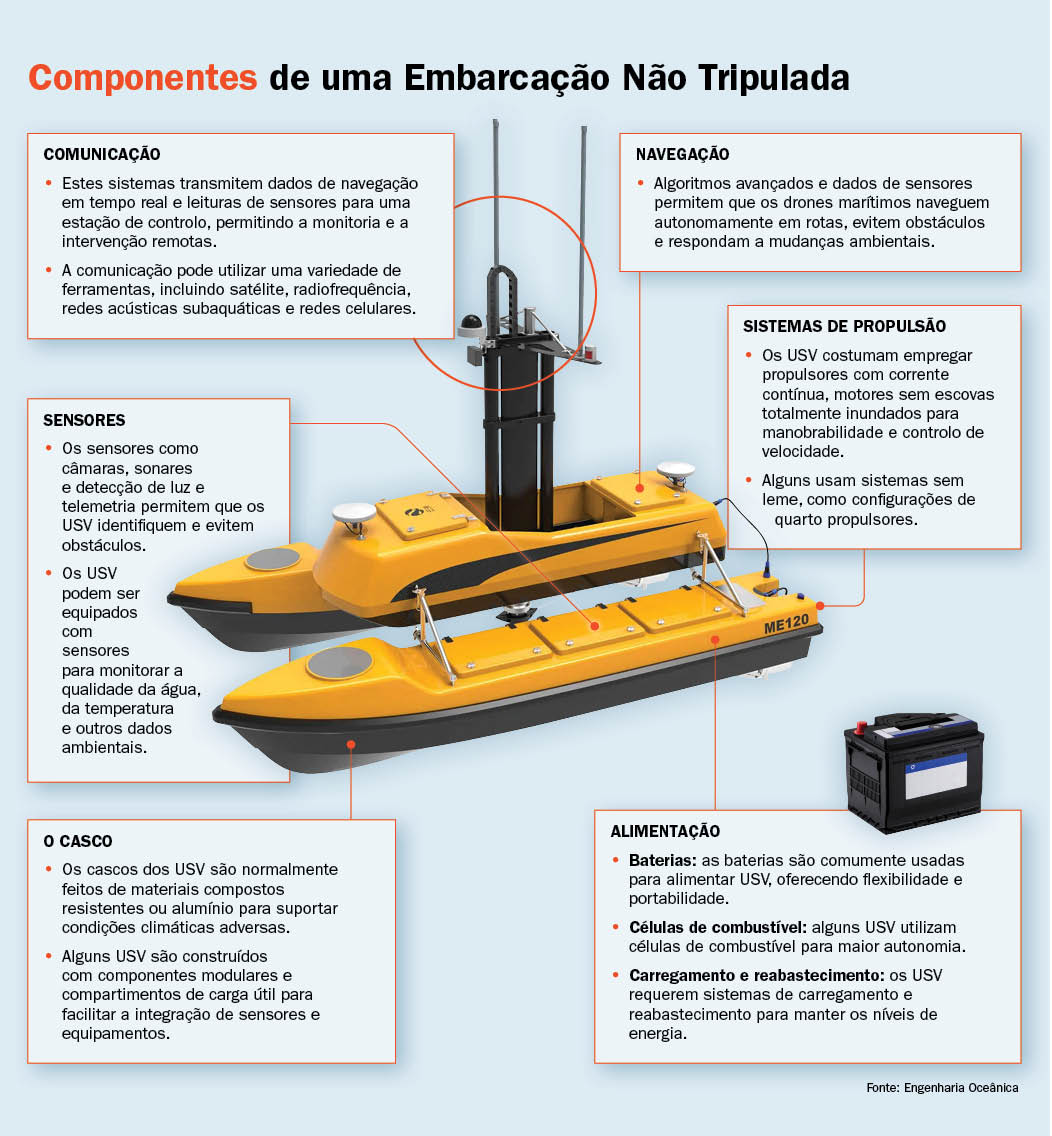 Componentes de uma Embarcação Não Tripulada

COMUNICAÇÃO
• Estes sistemas transmitem dados de navegação em tempo real e leituras de sensores para uma estação de controlo, permitindo a monitoria e a intervenção remotas.
• A comunicação pode utilizar uma variedade de ferramentas, incluindo satélite, radiofrequência, redes acústicas subaquáticas e redes celulares.

NAVEGAÇÃO
• Algoritmos avançados e dados de sensores permitem que os drones marítimos naveguem autonomamente em rotas, evitem obstáculos e respondam a mudanças ambientais.

SISTEMAS DE PROPULSÃO
• Os USV costumam empregar propulsores com corrente contínua, motores sem escovas totalmente inundados para manobrabilidade e controlo de velocidade.
• Alguns usam sistemas sem leme, como configurações de quarto propulsores.

SENSORES
• Os sensores como câmaras, sonares e detecção de luz e telemetria permitem que os USV identifiquem e evitem obstáculos.
• Os USV podem ser equipados com sensores para monitorar a qualidade da água, da temperatura e outros dados ambientais.

ME120

O CASCO
• Os cascos dos USV são normalmente feitos de materiais compostos resistentes ou alumínio para suportar condições climáticas adversas.
• Alguns USV são construídos com componentes modulares e compartimentos de carga útil para facilitar a integração de sensores e equipamentos.

ALIMENTAÇÃO
• Baterias: as baterias são comumente usadas para alimentar USV, oferecendo flexibilidade e portabilidade.
• Células de combustível: alguns USV utilizam células de combustível para maior autonomia.
• Carregamento e reabastecimento: os USV requerem sistemas de carregamento e reabastecimento para manter os níveis de energia.

Fonte: Engenharia Oceânica